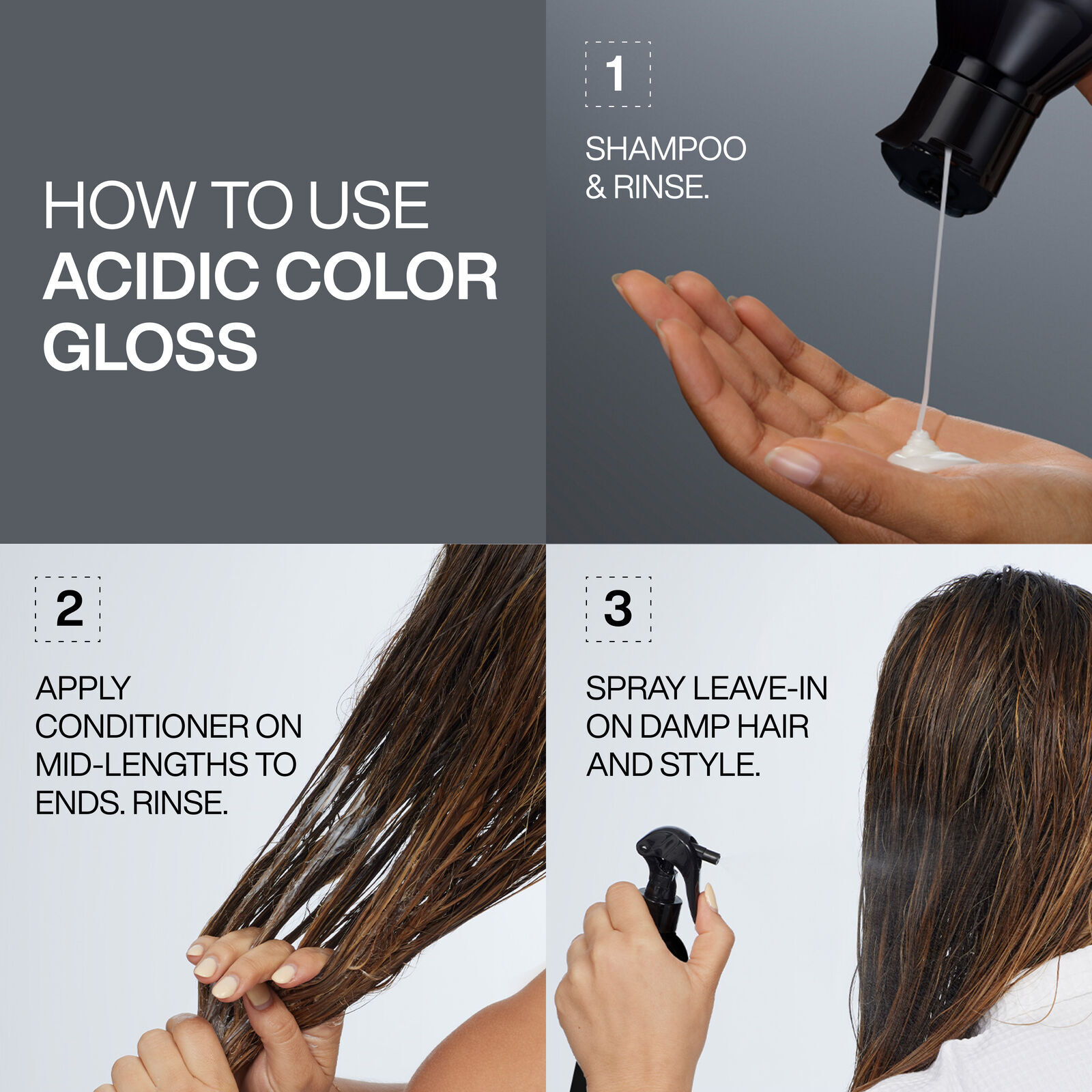 HOW TO USE
ACIDIC COLOR GLOSS

1

SHAMPOO & RINSE.

2

APPLY CONDITIONER ON MID-LENGTHS TO ENDS. RINSE.

3

SPRAY LEAVE-IN ON DAMP HAIR AND STYLE.